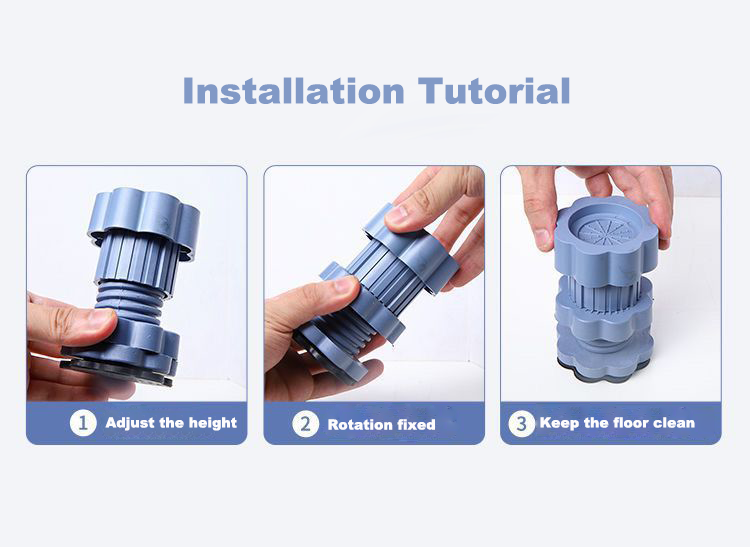 Installation Tutorial

1 Adjust the height

2 Rotation fixed

3 Keep the floor clean